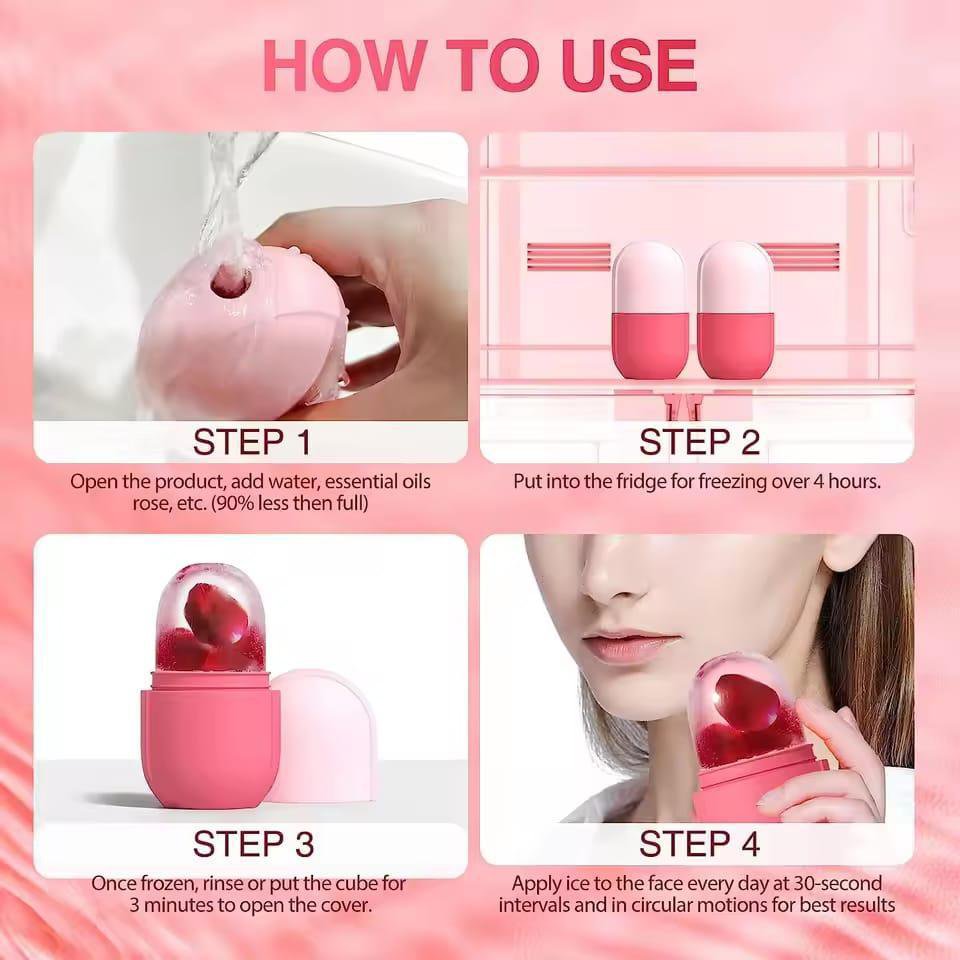 HOW TO USE

STEP 1

Open the product, add water, essential oils rose, etc. (90% less then full)

STEP 2

Put into the fridge for freezing over 4 hours.

STEP 3

Once frozen, rinse or put the cube for 3 minutes to open the cover.

STEP 4

Apply ice to the face every day at 30-second intervals and in circular motions for best results